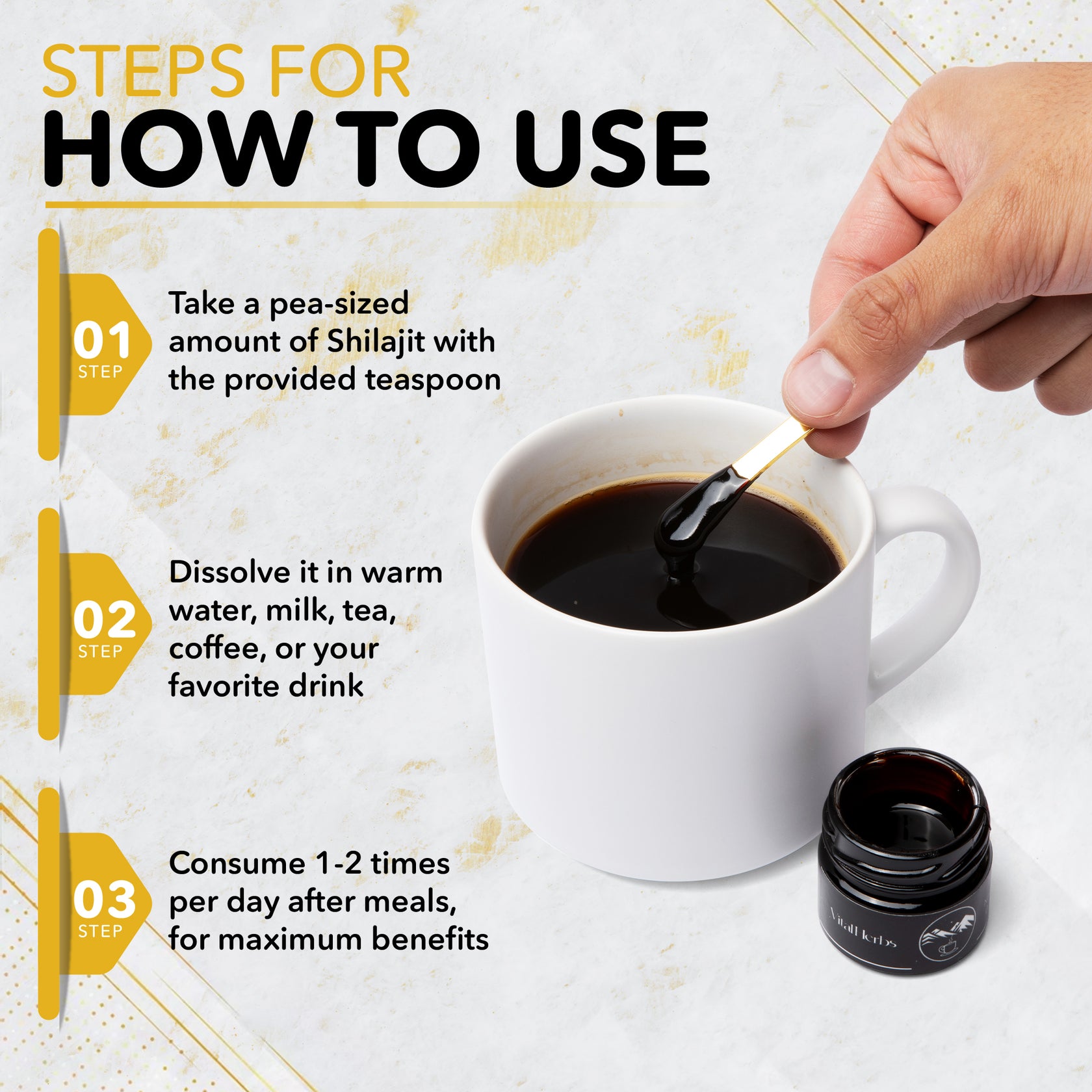 STEPS FOR
HOW TO USE

01
STEP

Take a pea-sized amount of Shilajit with the provided teaspoon

02
STEP

Dissolve it in warm water, milk, tea, coffee, or your favorite drink

03
STEP

Consume 1-2 times per day after meals, for maximum benefits

VitalHerbs